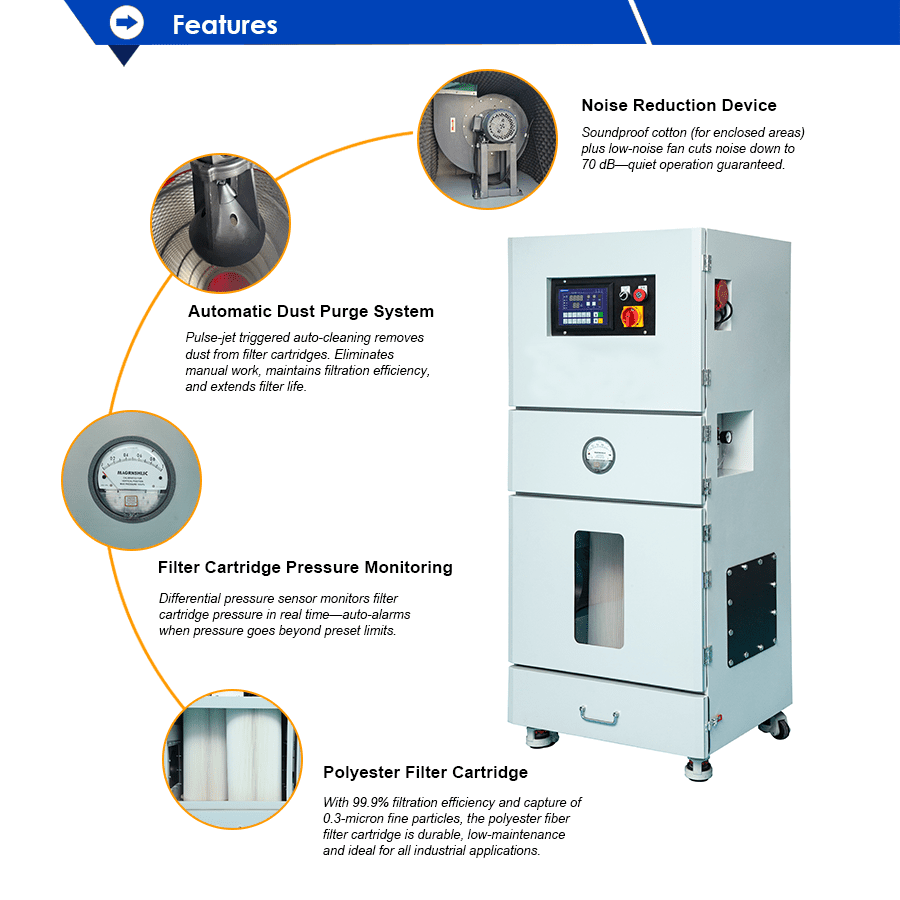 Features

Noise Reduction Device

Soundproof cotton (for enclosed areas) plus low-noise fan cuts noise down to 70 dB—quiet operation guaranteed.

Automatic Dust Purge System

Pulse-jet triggered auto-cleaning removes dust from filter cartridges. Eliminates manual work, maintains filtration efficiency, and extends filter life.

MAGNEHELIC

Filter Cartridge Pressure Monitoring

Differential pressure sensor monitors filter cartridge pressure in real time—auto-alarms when pressure goes beyond preset limits.

Polyester Filter Cartridge

With 99.9% filtration efficiency and capture of 0.3-micron fine particles, the polyester fiber filter cartridge is durable, low-maintenance and ideal for all industrial applications.